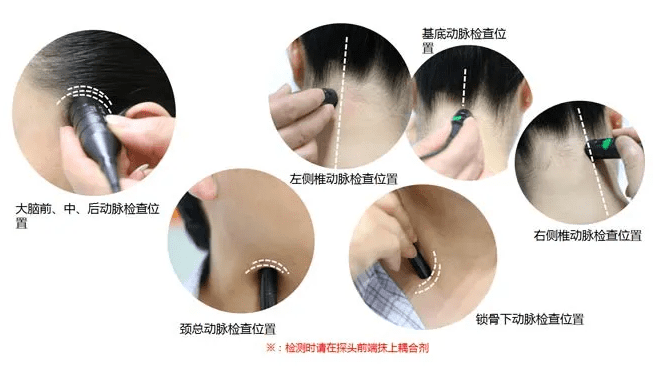 基底动脉检查位置

大脑前、中、后动脉检查位置

左侧椎动脉检查位置

右侧椎动脉检查位置

颈总动脉检查位置

锁骨下动脉检查位置

※：检测时请在探头前端抹上耦合剂